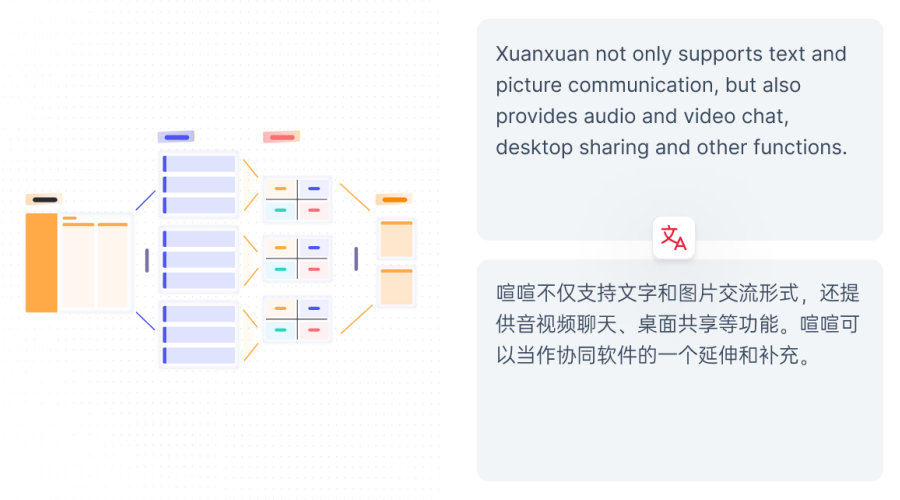 Xuanxuan not only supports text and picture communication, but also provides audio and video chat, desktop sharing and other functions.

文A

喧喧不仅支持文字和图片交流形式，还提供音视频聊天、桌面共享等功能。喧喧可以当作协同软件的一个延伸和补充。